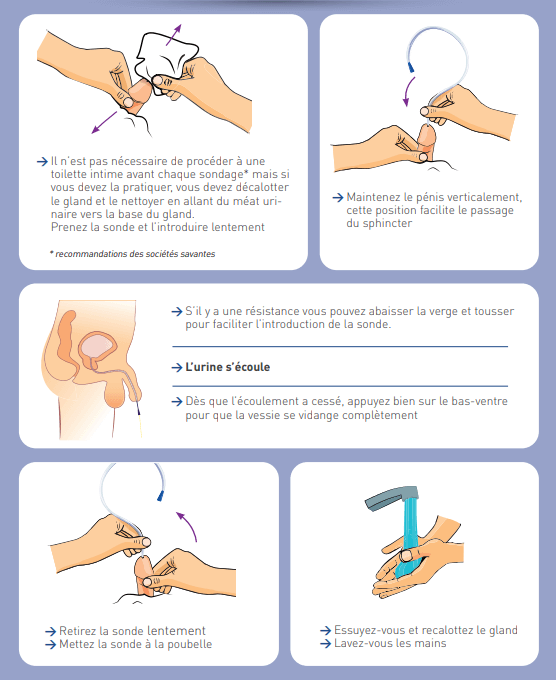 → Il n'est pas nécessaire de procéder à une toilette intime avant chaque sondage* mais si vous devez la pratiquer, vous devez décalotter le gland et le nettoyer en allant du méat urinaire vers la base du gland.
Prenez la sonde et l'introduire lentement

* recommandations des sociétés savantes

→ Maintenez le pénis verticalement, cette position facilite le passage du sphincter

→ S'il y a une résistance vous pouvez abaisser la verge et tousser pour faciliter l'introduction de la sonde.

→ L'urine s'écoule

→ Dès que l'écoulement a cessé, appuyez bien sur le bas-ventre pour que la vessie se vidange complètement

→ Retirez la sonde lentement
→ Mettez la sonde à la poubelle

→ Essuyez-vous et recalottez le gland
→ Lavez-vous les mains